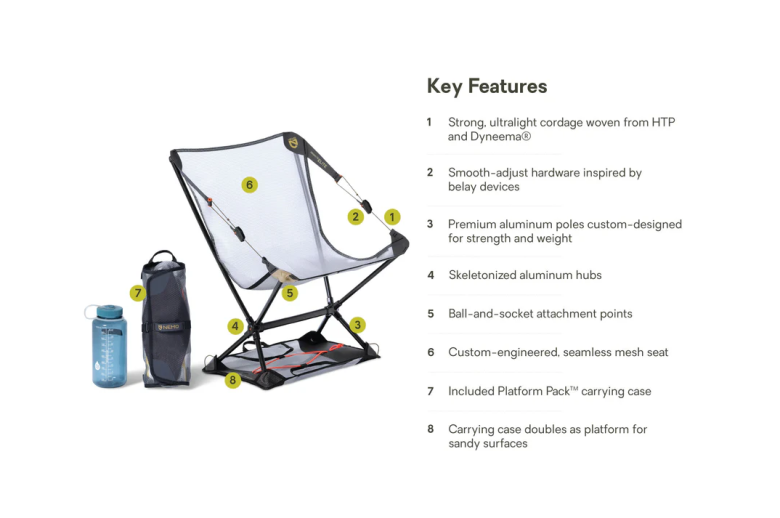 6
2
1
7
5
4
3
8
NEMO

Key Features

1 Strong, ultralight cordage woven from HTP and Dyneema®

2 Smooth-adjust hardware inspired by belay devices

3 Premium aluminum poles custom-designed for strength and weight

4 Skeletonized aluminum hubs

5 Ball-and-socket attachment points

6 Custom-engineered, seamless mesh seat

7 Included Platform Pack™ carrying case

8 Carrying case doubles as platform for sandy surfaces